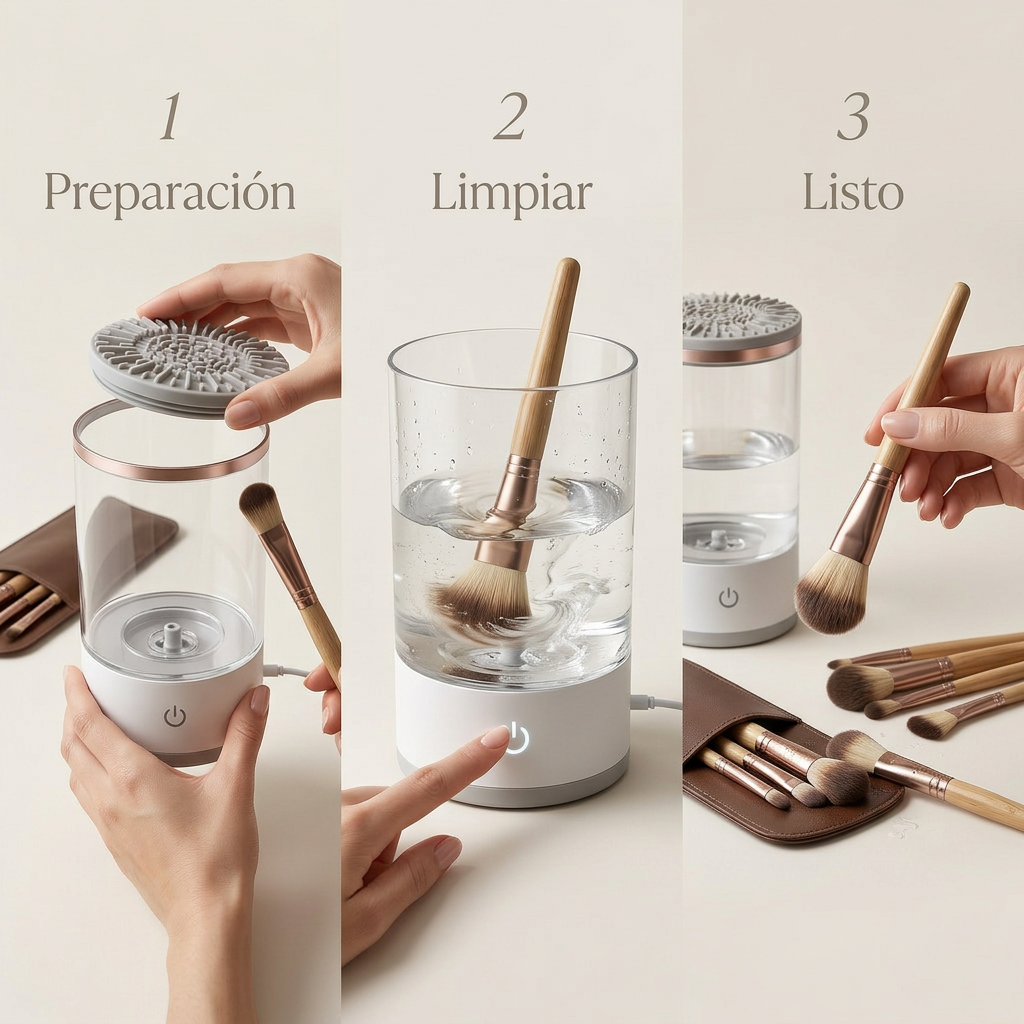 1
Preparación

2
Limpiar

3
Listo